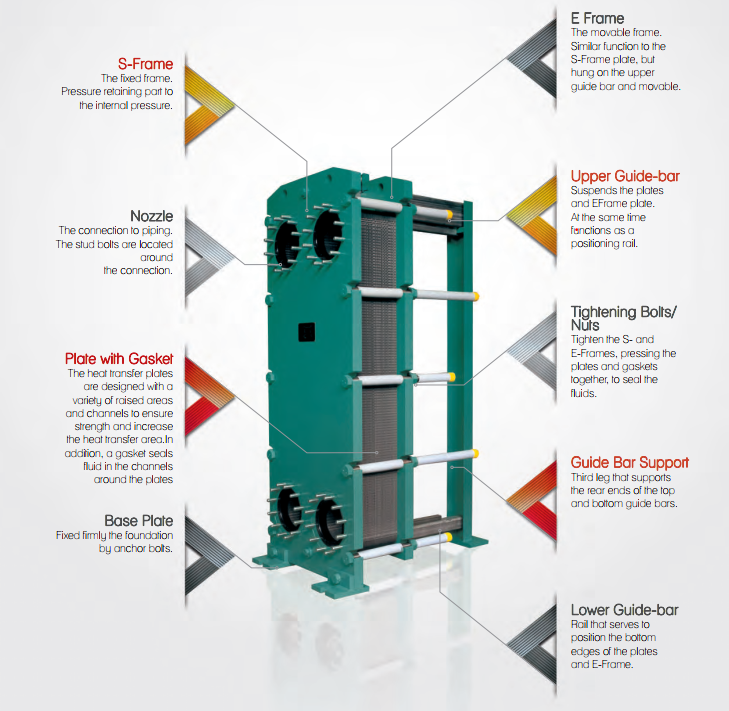 S-Frame
The fixed frame. Pressure retaining part to the internal pressure.

Nozzle
The connection to piping. The stud bolts are located around the connection.

Plate with Gasket
The heat transfer plates are designed with a variety of raised areas and channels to ensure strength and increase the heat transfer area.In addition, a gasket seals fluid in the channels around the plates

Base Plate
Fixed firmly the foundation by anchor bolts.

E Frame
The movable frame. Similar function to the S-Frame plate, but hung on the upper guide bar and movable.

Upper Guide-bar
Suspends the plates and EFrame plate. At the same time functions as a positioning rail.

Tightening Bolts/ Nuts
Tighten the S- and E-Frames, pressing the plates and gaskets together, to seal the fluids.

Guide Bar Support
Third leg that supports the rear ends of the top and bottom guide bars.

Lower Guide-bar
Rail that serves to position the bottom edges of the plates and E-Frame.